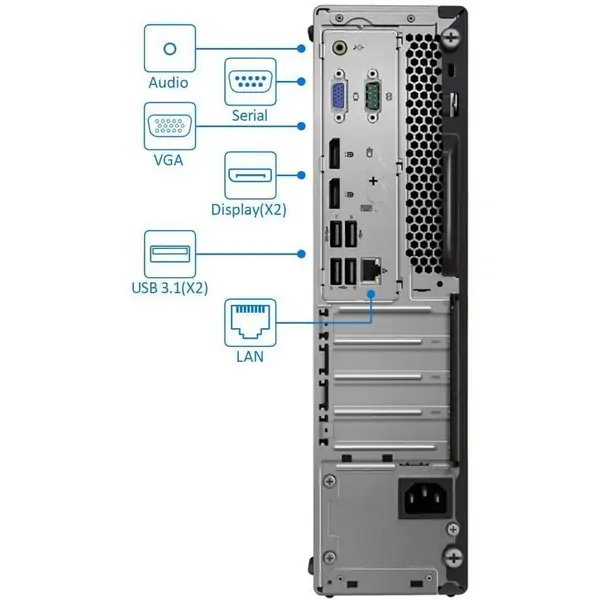 Audio

Serial

VGA

Display(X2)

USB 3.1(X2)

LAN